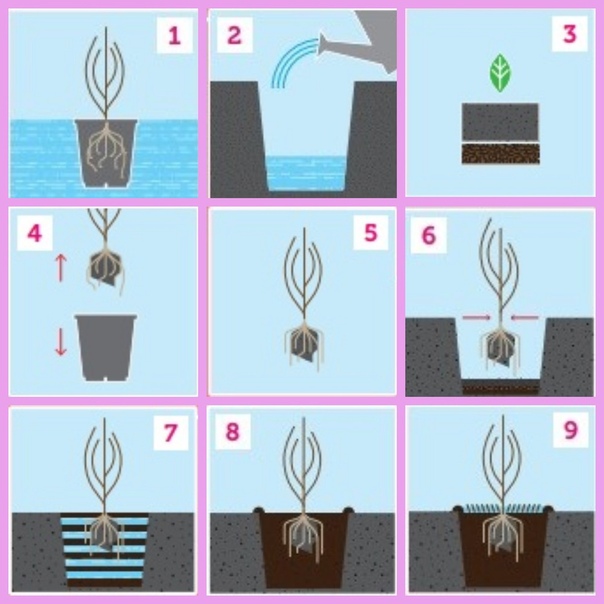 1

2

3

4

5

6

7

8

9