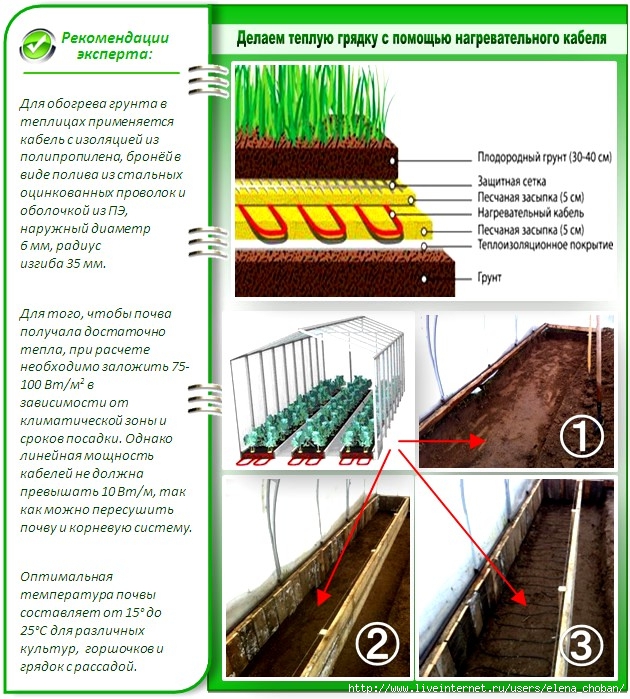 Рекомендации эксперта:

Для обогрева грунта в теплицах применяется кабель с изоляцией из полипропилена, бронёй в виде полива из стальных оцинкованных проволок и оболочкой из ПЭ, наружный диаметр 6 мм, радиус изгиба 35 мм.

Для того, чтобы почва получала достаточно тепла, при расчете необходимо заложить 75-100 Вт/м² в зависимости от климатической зоны и сроков посадки. Однако линейная мощность кабелей не должна превышать 10 Вт/м, так как можно пересушить почву и корневую систему.

Оптимальная температура почвы составляет от 15° до 25°С для различных культур, горшочков и грядок с рассадой.

Делаем теплую грядку с помощью нагревательного кабеля

Плодородный грунт (30-40 см)
Защитная сетка
Песчаная засыпка (5 см)
Нагревательный кабель
Песчаная засыпка (5 см)
Теплоизоляционное покрытие
Грунт

①
②
③

http://www.liveinternet.ru/users/elena_choban/